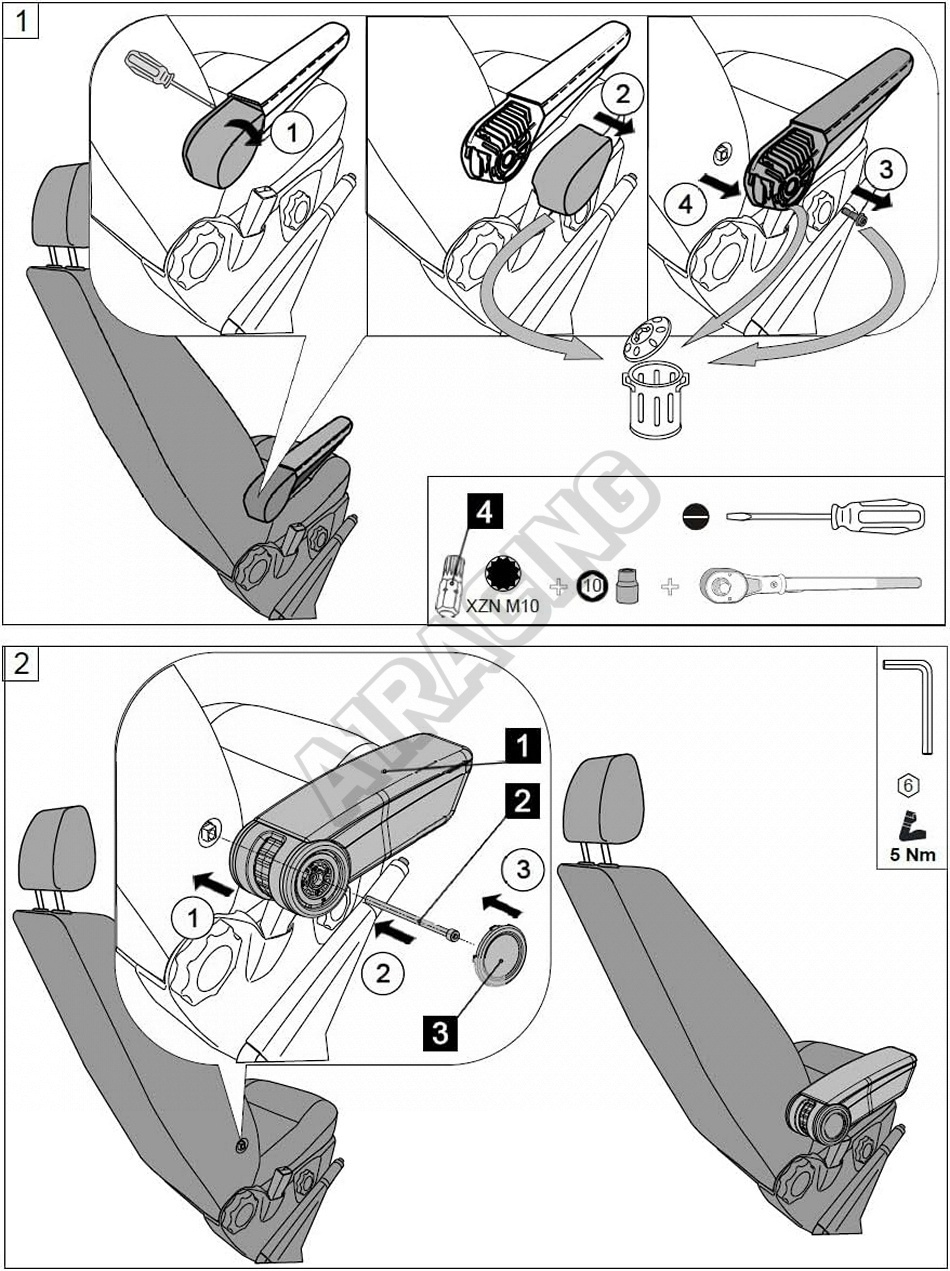 1

1

2

4

3

4

XZN M10

10

AIRACING

2

1

2

3

1

2

3

6

5 Nm