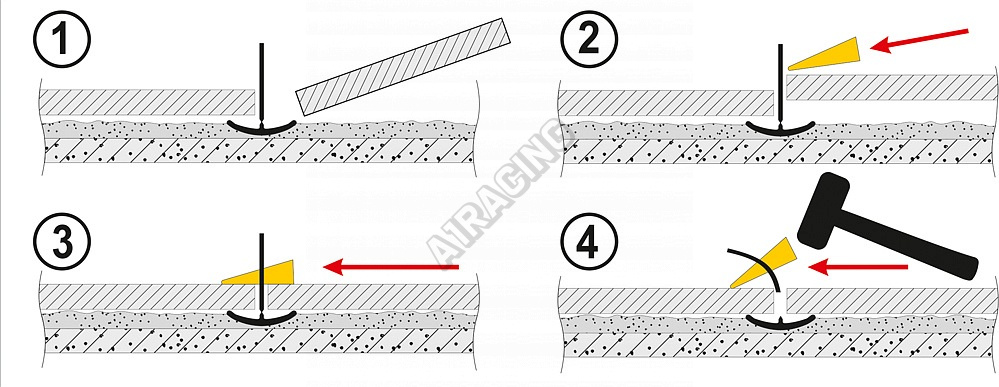 1

2

3

4

AIRACING