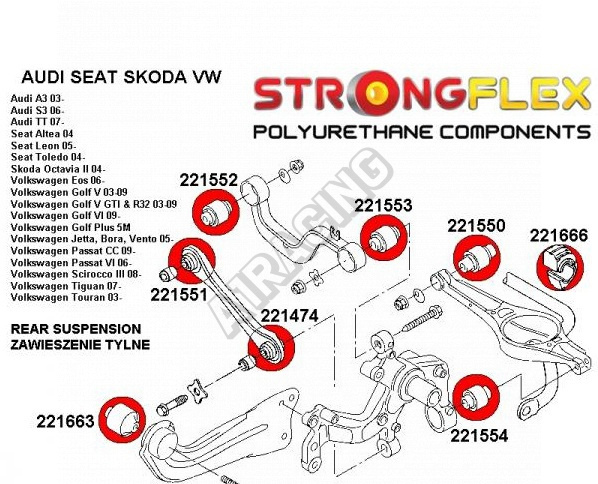 AUDI SEAT SKODA VW

Audi A3 03-
Audi S3 06-
Audi TT 07-
Seat Altea 04
Seat Leon 05-
Seat Toledo 04-
Skoda Octavia II 04-
Volkswagen Eos 06-
Volkswagen Golf V 03-09
Volkswagen Golf V GTI & R32 03-09
Volkswagen Golf VI 09-
Volkswagen Golf Plus 5M
Volkswagen Jetta, Bora, Vento 05-
Volkswagen Passat CC 09-
Volkswagen Passat VI 06-
Volkswagen Scirocco III 08-
Volkswagen Tiguan 07-
Volkswagen Touran 03-

REAR SUSPENSION
ZAWIESZENIE TYLNE

STRONGFLEX
POLYURETHANE COMPONENTS

AIRACING

221552
221553
221550
221666
221551
221474
221663
221554