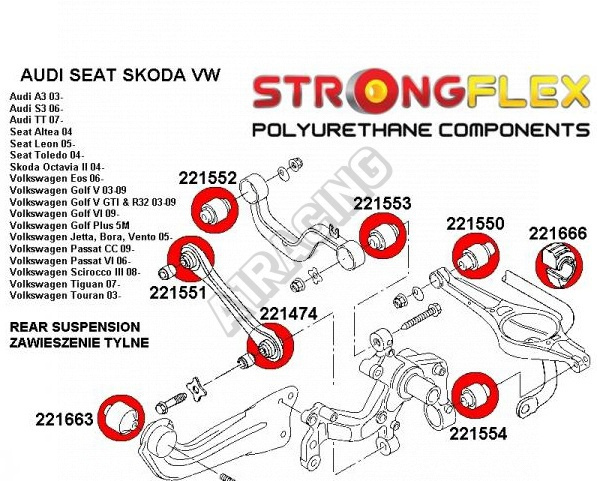 AUDI SEAT SKODA VW

Audi A3 03-
Audi S3 06-
Audi TT 07-
Seat Altea 04
Seat Leon 05-
Seat Toledo 04-
Skoda Octavia II 04-
Volkswagen Eos 06-
Volkswagen Golf V 03-09
Volkswagen Golf V GTI & R32 03-09
Volkswagen Golf VI 09-
Volkswagen Golf Plus 5M
Volkswagen Jetta, Bora, Vento 05-
Volkswagen Passat CC 09-
Volkswagen Passat VI 06-
Volkswagen Scirocco III 08-
Volkswagen Tiguan 07-
Volkswagen Touran 03-

REAR SUSPENSION
ZAWIESZENIE TYLNE

STRONGFLEX
POLYURETHANE COMPONENTS

AIRACING

221552
221553
221550
221666
221551
221474
221663
221554