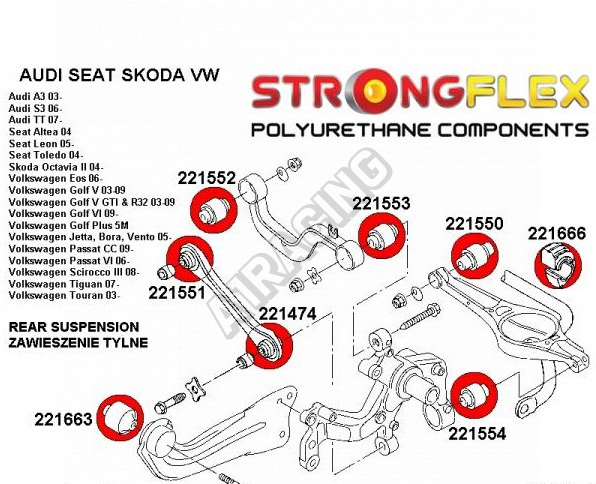 AUDI SEAT SKODA VW

Audi A3 03-
Audi S3 06-
Audi TT 07-
Seat Altea 04
Seat Leon 05-
Seat Toledo 04-
Skoda Octavia II 04-
Volkswagen Eos 06-
Volkswagen Golf V 03-09
Volkswagen Golf V GTI & R32 03-09
Volkswagen Golf VI 09-
Volkswagen Golf Plus 5M
Volkswagen Jetta, Bora, Vento 05-
Volkswagen Passat CC 09-
Volkswagen Passat VI 06-
Volkswagen Scirocco III 08-
Volkswagen Tiguan 07-
Volkswagen Touran 03-

REAR SUSPENSION
ZAWIESZENIE TYLNE

STRONGFLEX
POLYURETHANE COMPONENTS

AIRACING

221552
221553
221550
221666
221551
221474
221663
221554